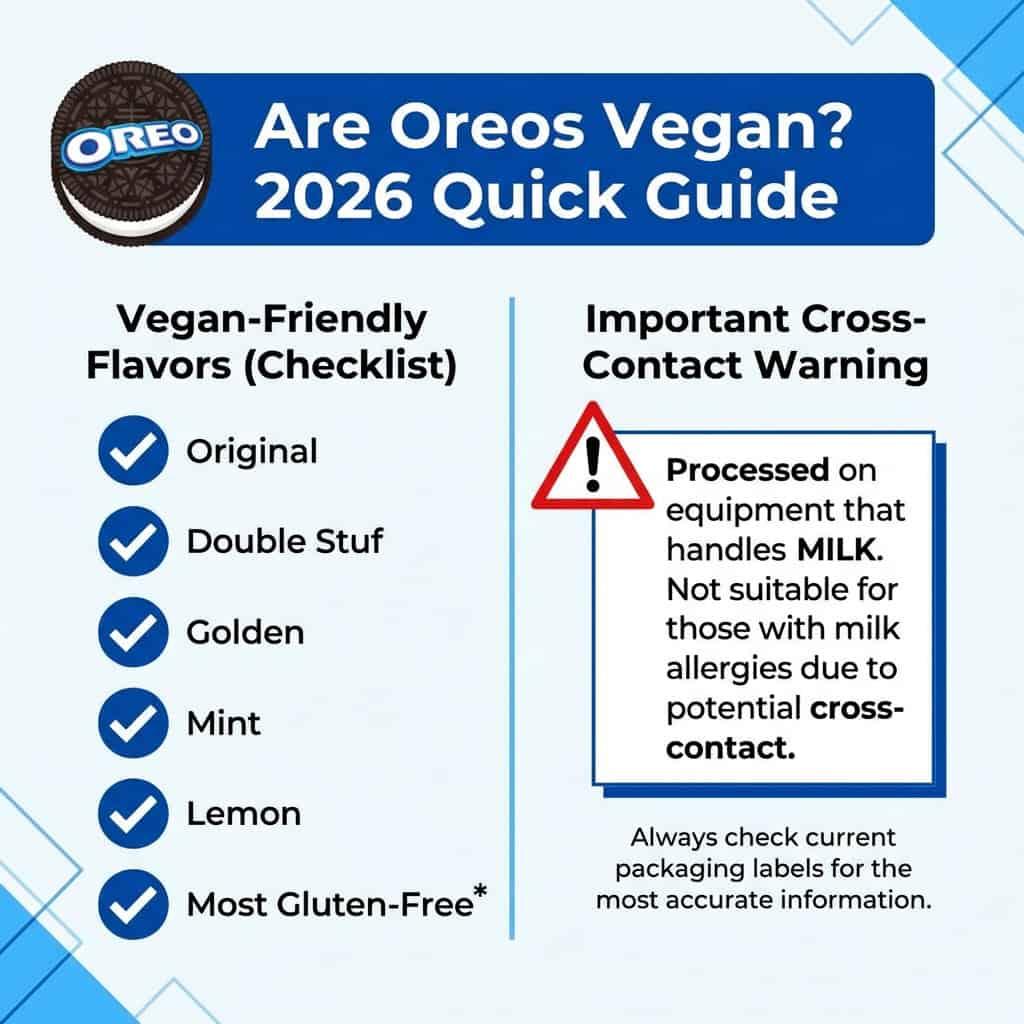 OREO

Are Oreos Vegan? 2026 Quick Guide

Vegan-Friendly Flavors (Checklist)

Original

Double Stuf

Golden

Mint

Lemon

Most Gluten-Free*

Important Cross-Contact Warning

!

Processed on equipment that handles MILK. Not suitable for those with milk allergies due to potential cross-contact.

Always check current packaging labels for the most accurate information.