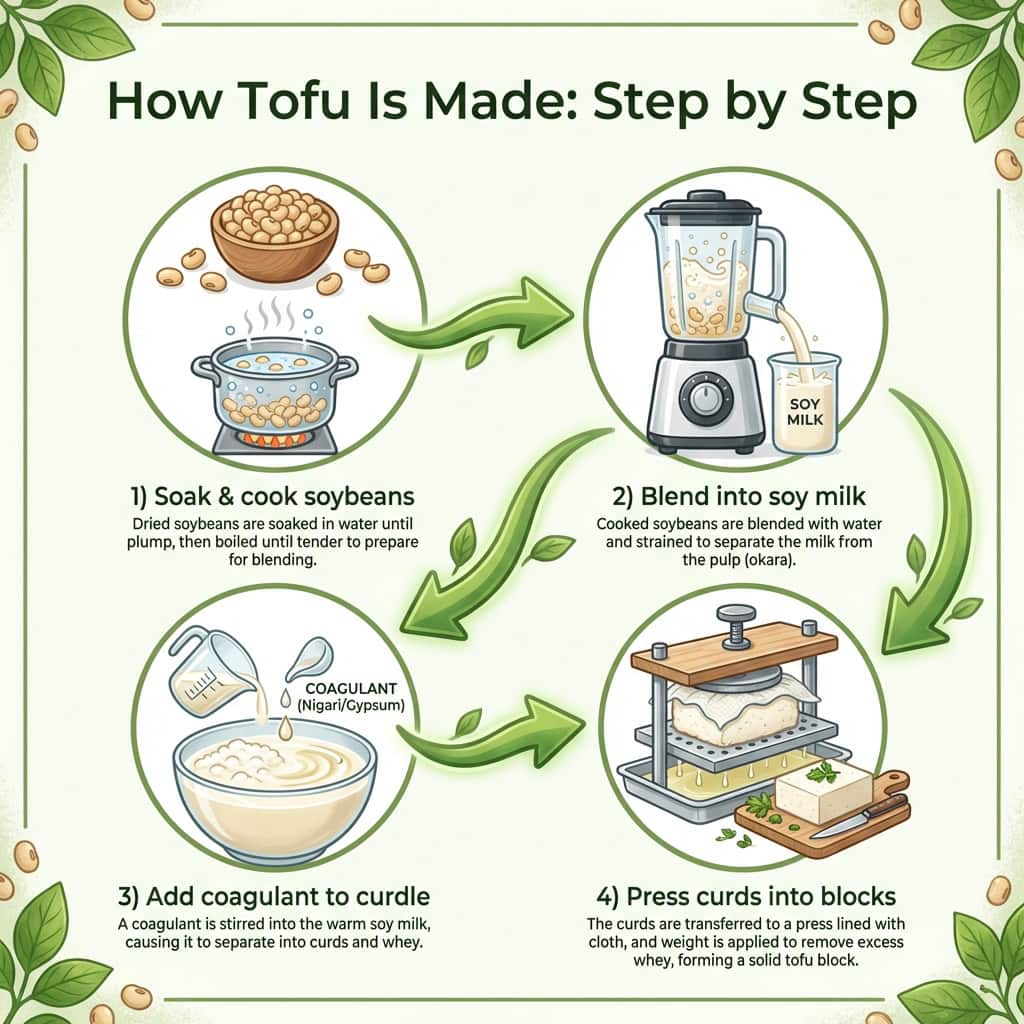 How Tofu Is Made: Step by Step

SOY MILK

1) Soak & cook soybeans

Dried soybeans are soaked in water until plump, then boiled until tender to prepare for blending.

2) Blend into soy milk

Cooked soybeans are blended with water and strained to separate the milk from the pulp (okara).

COAGULANT (Nigari/Gypsum)

3) Add coagulant to curdle

A coagulant is stirred into the warm soy milk, causing it to separate into curds and whey.

4) Press curds into blocks

The curds are transferred to a press lined with cloth, and weight is applied to remove excess whey, forming a solid tofu block.