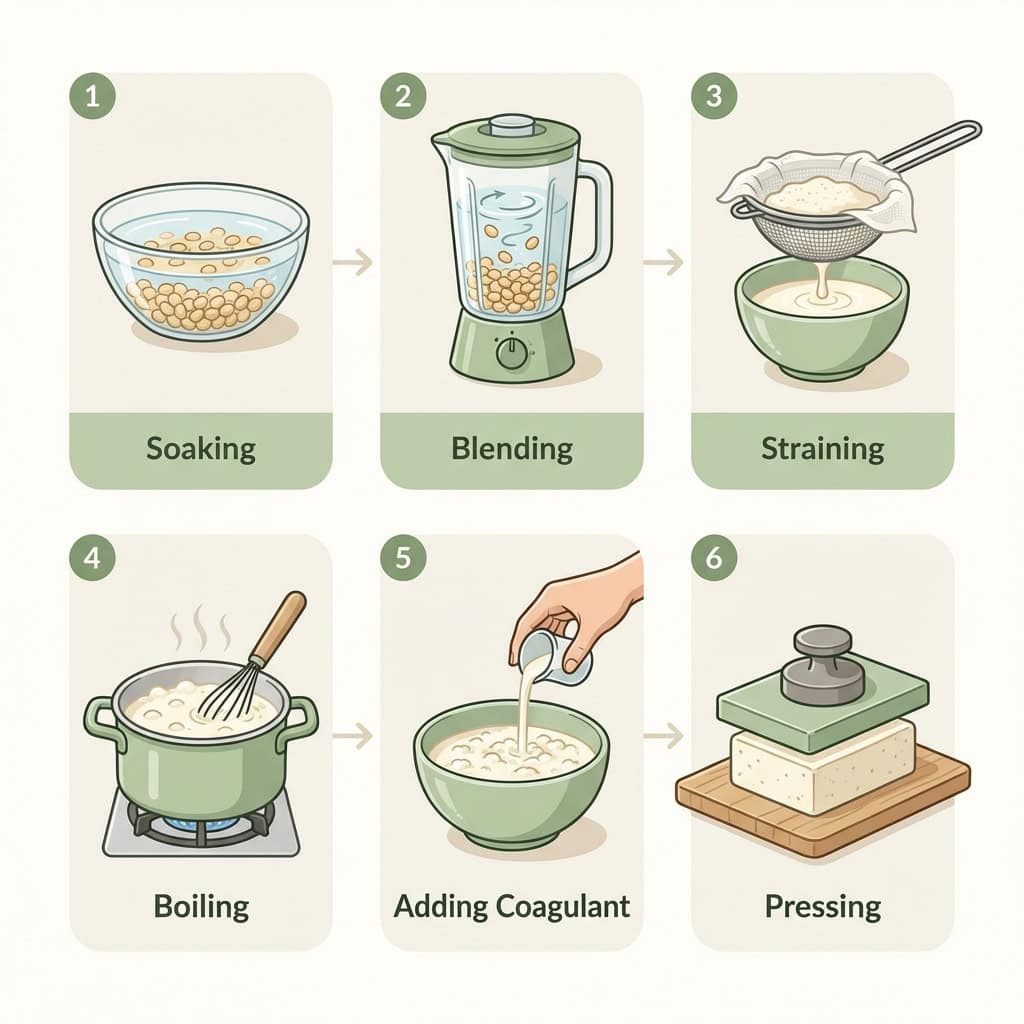 1
Soaking

2
Blending

3
Straining

4
Boiling

5
Adding Coagulant

6
Pressing